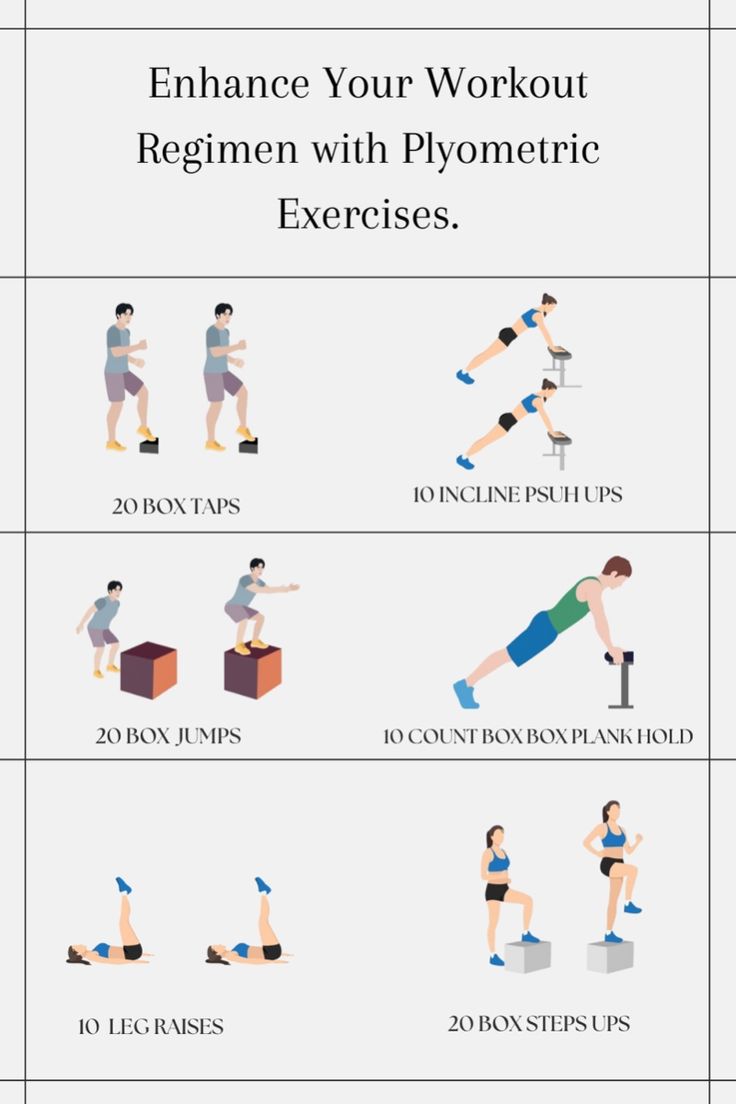 Enhance Your Workout Regimen with Plyometric Exercises.

20 BOX TAPS

10 INCLINE PSUH UPS

20 BOX JUMPS

10 COUNT BOX BOX PLANK HOLD

10 LEG RAISES

20 BOX STEPS UPS